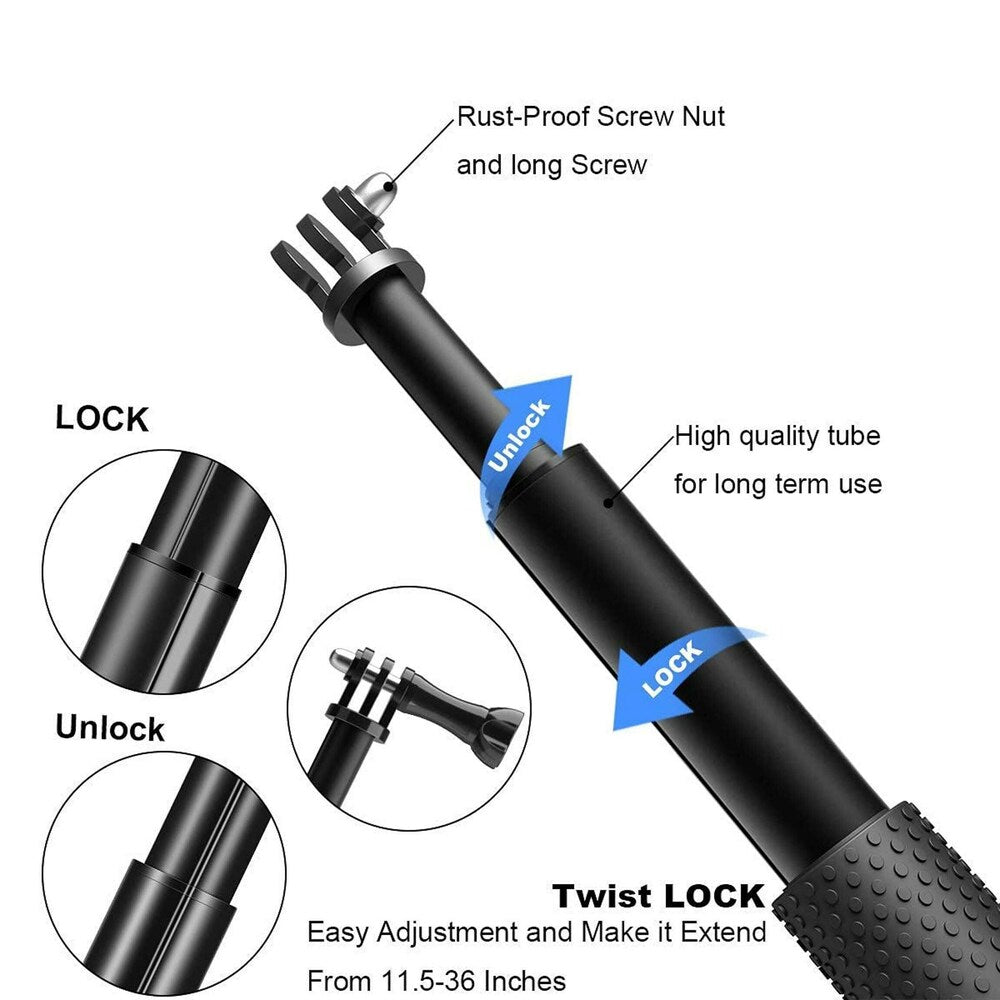 Rust-Proof Screw Nut and long Screw

LOCK

Unlock

High quality tube for long term use

LOCK

Unlock

Twist LOCK
Easy Adjustment and Make it Extend From 11.5-36 Inches